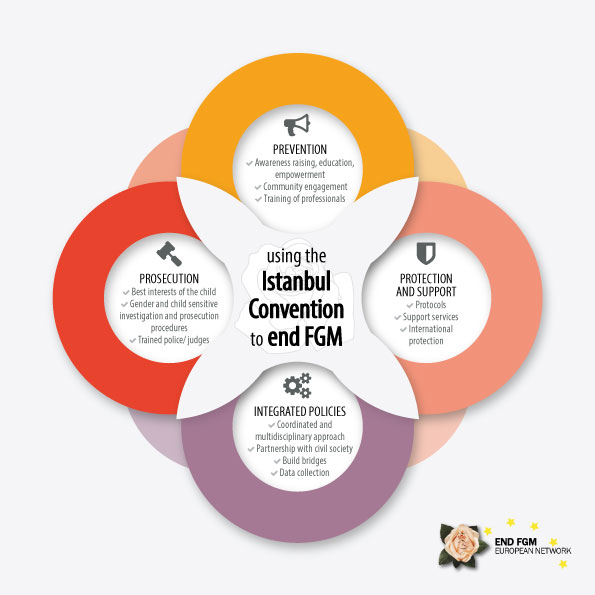 PREVENTION
✓ Awareness raising, education, empowerment
✓ Community engagement
✓ Training of professionals

PROSECUTION
✓ Best interests of the child
✓ Gender and child sensitive investigation and prosecution procedures
✓ Trained police/ judges

using the
Istanbul Convention
to end FGM

PROTECTION AND SUPPORT
✓ Protocols
✓ Support services
✓ International protection

INTEGRATED POLICIES
✓ Coordinated and multidisciplinary approach
✓ Partnership with civil society
✓ Build bridges
✓ Data collection

END FGM
EUROPEAN NETWORK